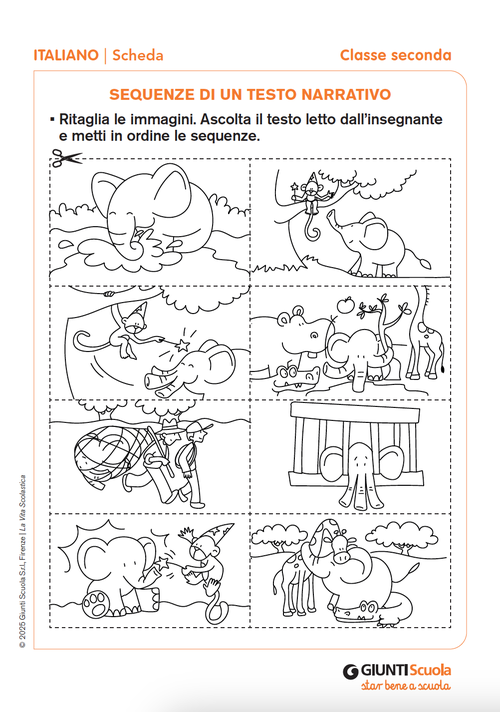 ITALIANO | Scheda

Classe seconda

SEQUENZE DI UN TESTO NARRATIVO

▪ Ritaglia le immagini. Ascolta il testo letto dall'insegnante e metti in ordine le sequenze.

© 2025 Giunti Scuola S.r.l., Firenze | La Vita Scolastica

GIUNTI Scuola
star bene a scuola