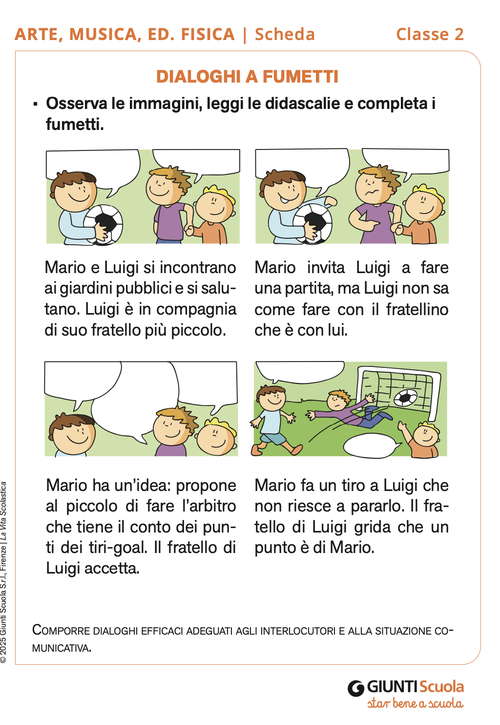 ARTE, MUSICA, ED. FISICA | Scheda Classe 2

DIALOGHI A FUMETTI

▪ Osserva le immagini, leggi le didascalie e completa i fumetti.

Mario e Luigi si incontrano ai giardini pubblici e si salutano. Luigi è in compagnia di suo fratello più piccolo.

Mario invita Luigi a fare una partita, ma Luigi non sa come fare con il fratellino che è con lui.

Mario ha un'idea: propone al piccolo di fare l'arbitro che tiene il conto dei punti dei tiri-goal. Il fratello di Luigi accetta.

Mario fa un tiro a Luigi che non riesce a pararlo. Il fratello di Luigi grida che un punto è di Mario.

COMPORRE DIALOGHI EFFICACI ADEGUATI AGLI INTERLOCUTORI E ALLA SITUAZIONE COMUNICATIVA.

© 2025 Giunti Scuola S.r.l., Firenze | La Vita Scolastica

GIUNTI Scuola
star bene a scuola