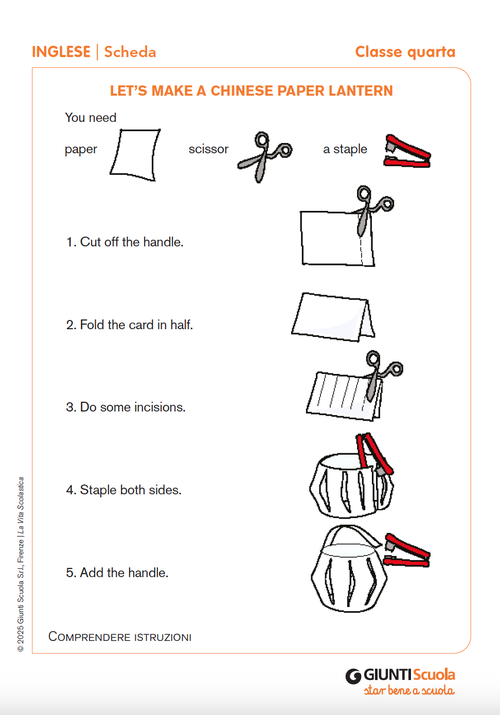 INGLESE | Scheda

Classe quarta

LET'S MAKE A CHINESE PAPER LANTERN

You need

paper

scissor

a staple

1. Cut off the handle.

2. Fold the card in half.

3. Do some incisions.

4. Staple both sides.

5. Add the handle.

COMPRENDERE ISTRUZIONI

© 2025 Giunti Scuola S.r.l., Firenze | La Vita Scolastica

GIUNTI Scuola
star bene a scuola