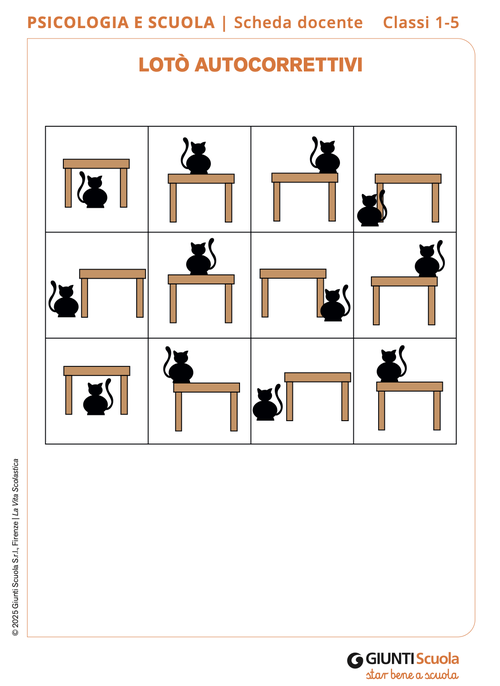 PSICOLOGIA E SCUOLA | Scheda docente Classi 1-5

LOTÒ AUTOCORRETTIVI

© 2025 Giunti Scuola S.r.l., Firenze | La Vita Scolastica

GIUNTI Scuola
star bene a scuola